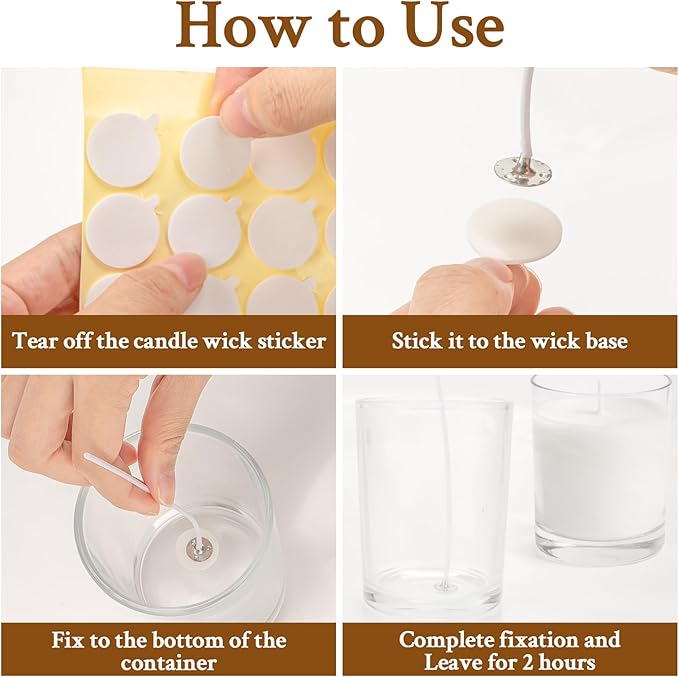 How to Use

Tear off the candle wick sticker

Stick it to the wick base

Fix to the bottom of the container

Complete fixation and Leave for 2 hours