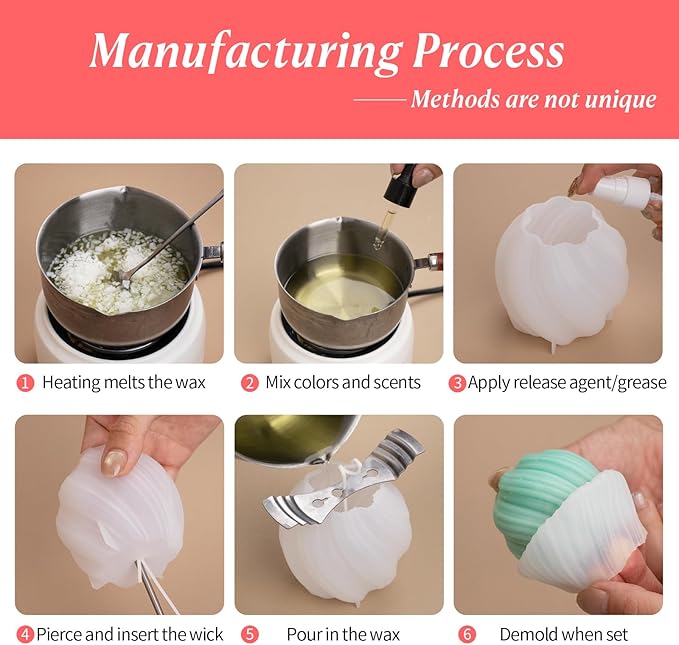 Manufacturing Process

Methods are not unique

1 Heating melts the wax

2 Mix colors and scents

3 Apply release agent/grease

4 Pierce and insert the wick

5 Pour in the wax

6 Demold when set