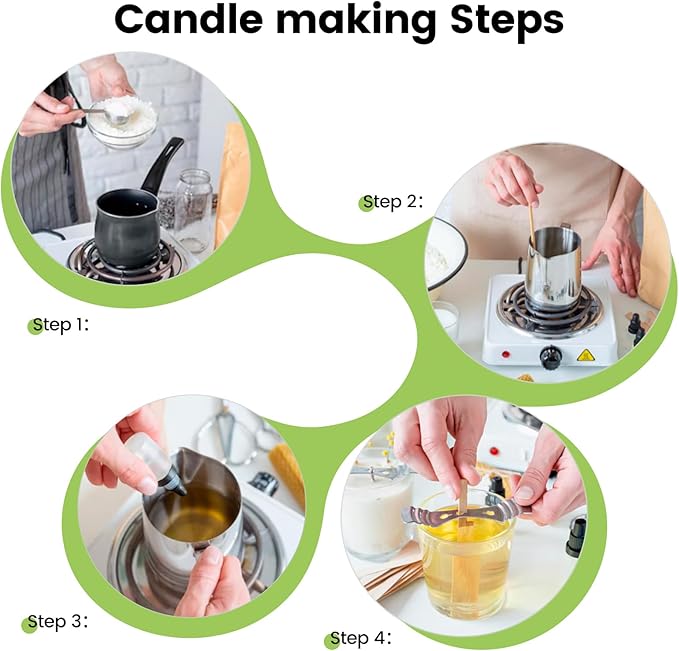 Candle making Steps

Step 2:

Step 1:

Step 3:

Step 4: