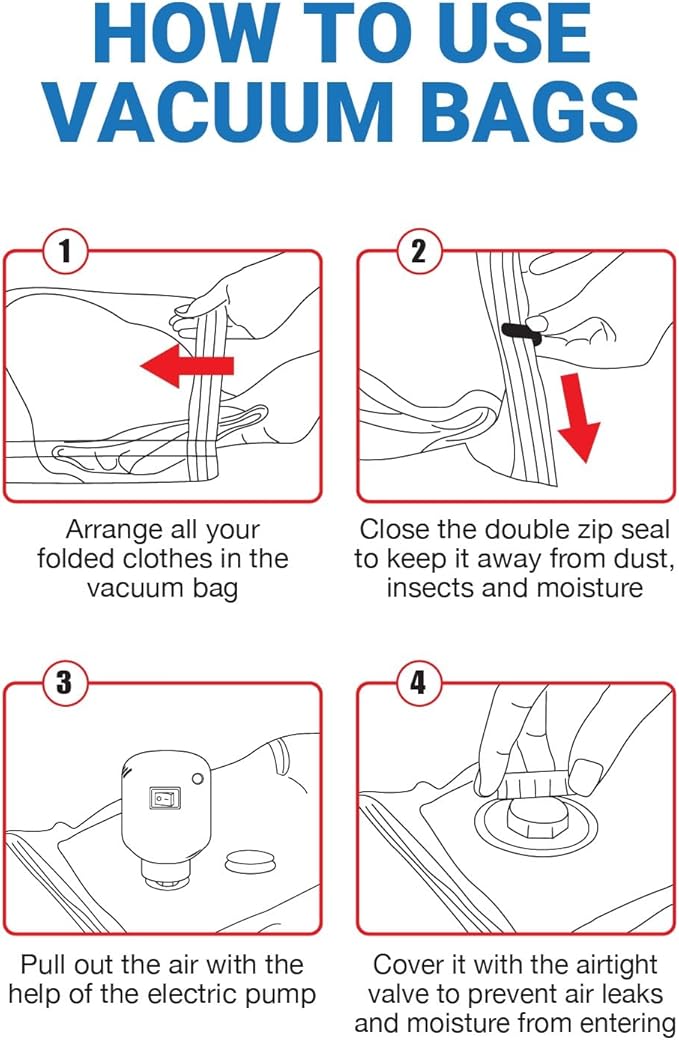 HOW TO USE VACUUM BAGS

1
Arrange all your folded clothes in the vacuum bag

2
Close the double zip seal to keep it away from dust, insects and moisture

3
Pull out the air with the help of the electric pump

4
Cover it with the airtight valve to prevent air leaks and moisture from entering