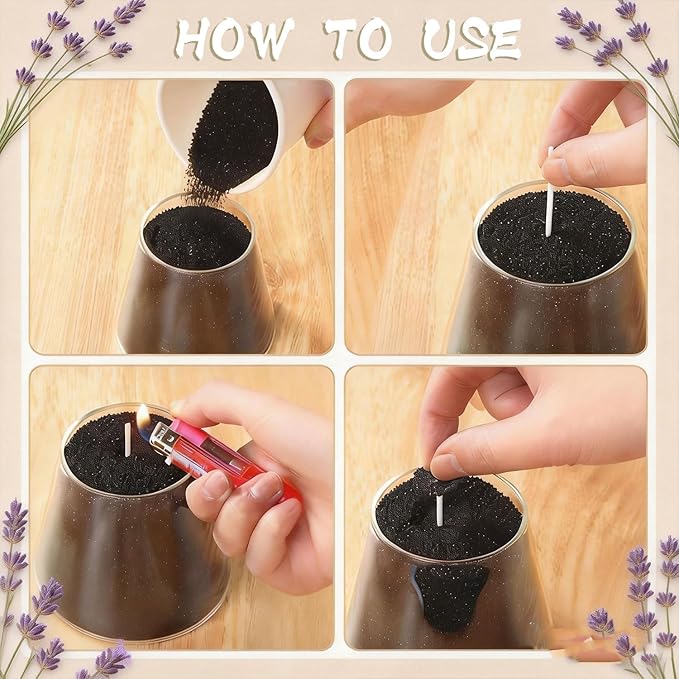 HOW TO USE