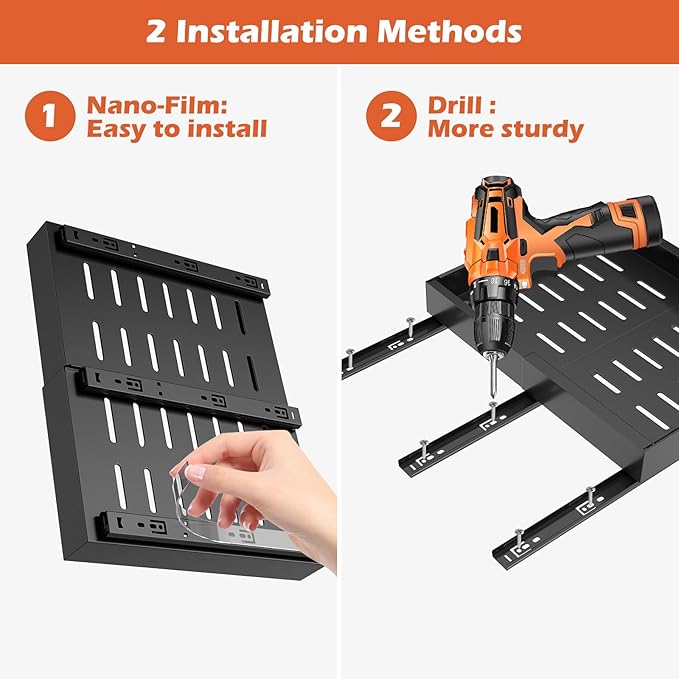 2 Installation Methods

1 Nano-Film: Easy to install

2 Drill : More sturdy