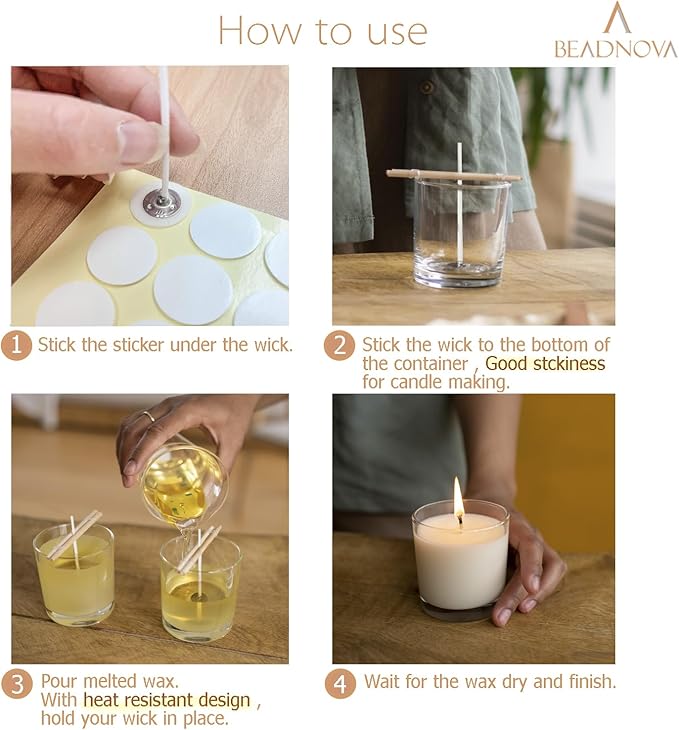 How to use

BEADNOVA

1 Stick the sticker under the wick.

2 Stick the wick to the bottom of the container , Good stckiness for candle making.

3 Pour melted wax. With heat resistant design , hold your wick in place.

4 Wait for the wax dry and finish.