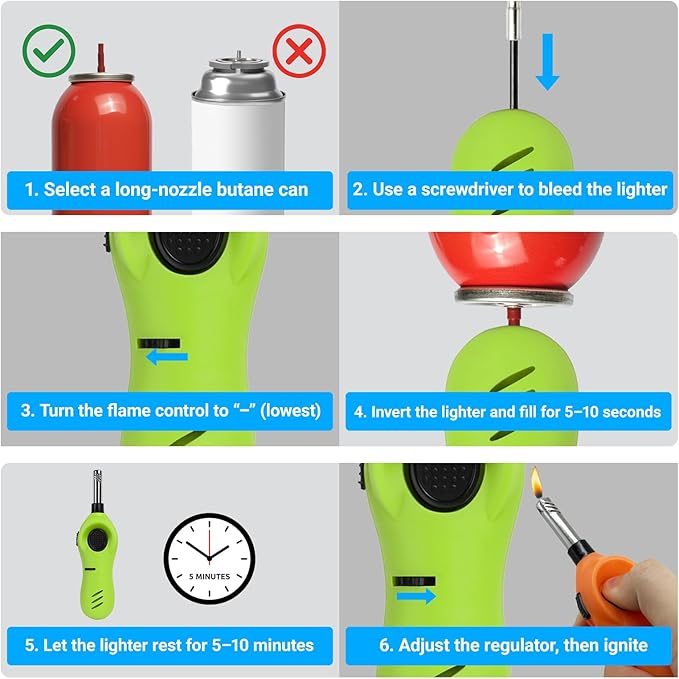 1. Select a long-nozzle butane can

2. Use a screwdriver to bleed the lighter

3. Turn the flame control to "–" (lowest)

4. Invert the lighter and fill for 5–10 seconds

5 MINUTES

5. Let the lighter rest for 5–10 minutes

6. Adjust the regulator, then ignite