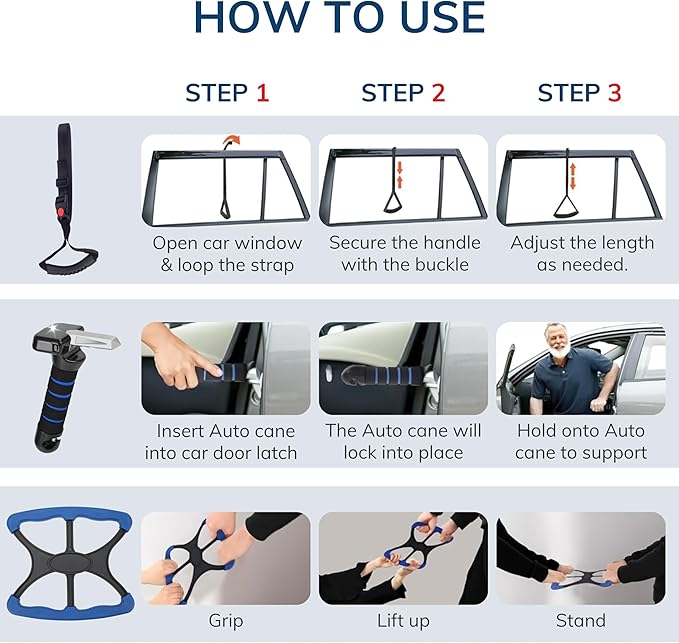 HOW TO USE

STEP 1

STEP 2

STEP 3

Open car window & loop the strap

Secure the handle with the buckle

Adjust the length as needed.

Insert Auto cane into car door latch

The Auto cane will lock into place

Hold onto Auto cane to support

Grip

Lift up

Stand