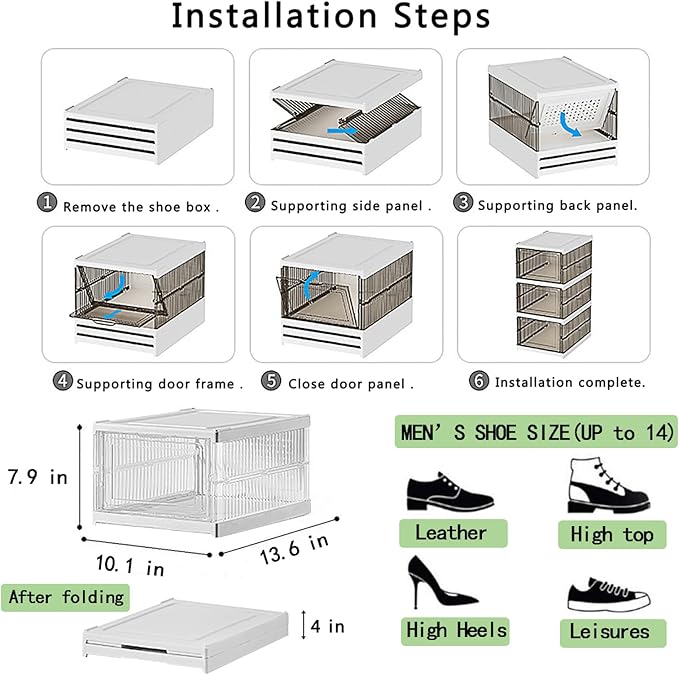 Installation Steps

1 Remove the shoe box .

2 Supporting side panel .

3 Supporting back panel.

4 Supporting door frame .

5 Close door panel .

6 Installation complete.

7.9 in

10.1 in

13.6 in

After folding

4 in

MEN' S SHOE SIZE(UP to 14)

Leather

High top

High Heels

Leisures