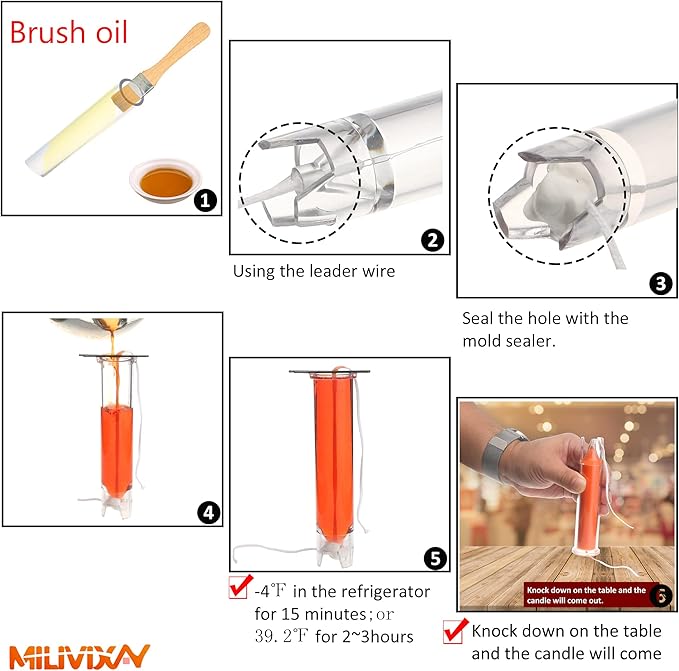 Brush oil

1

2

Using the leader wire

3

Seal the hole with the mold sealer.

4

5

-4℉ in the refrigerator for 15 minutes；or 39.2℉ for 2~3hours

Knock down on the table and the candle will come out.

6

Knock down on the table and the candle will come

MILIVIXAY