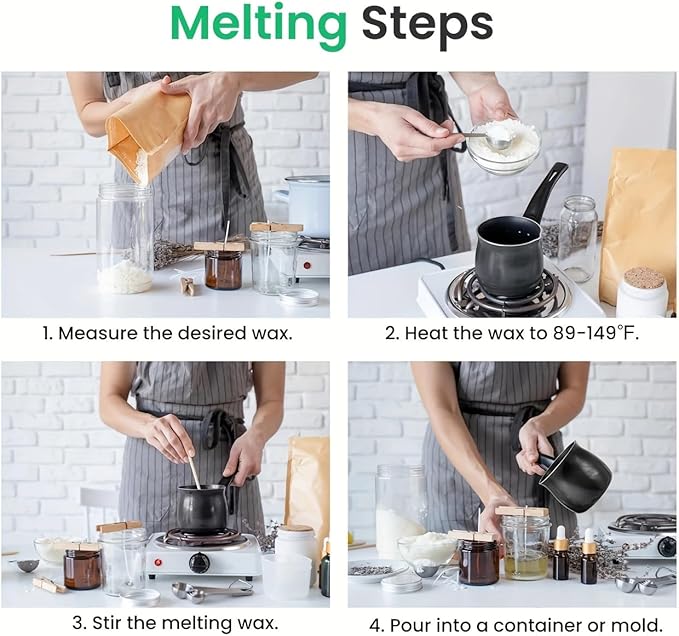 Melting Steps

1. Measure the desired wax.

2. Heat the wax to 89-149°F.

3. Stir the melting wax.

4. Pour into a container or mold.