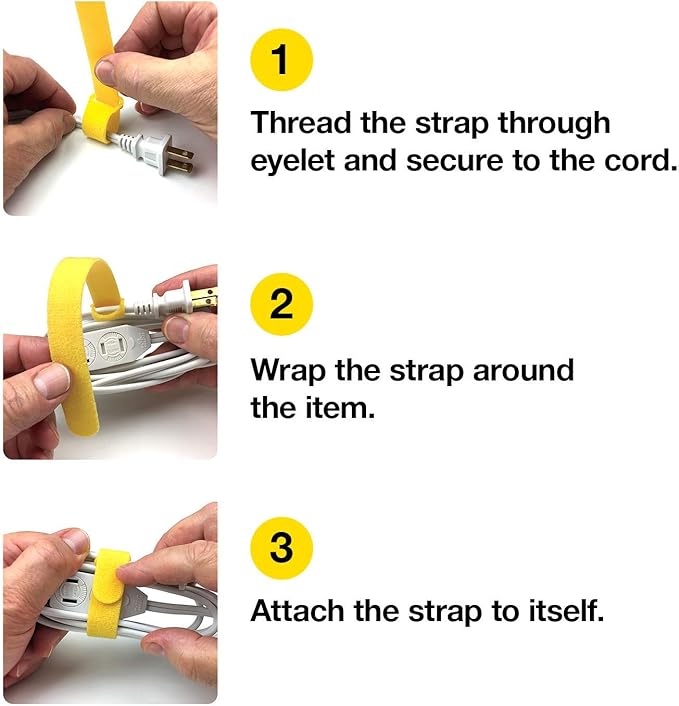 1

Thread the strap through eyelet and secure to the cord.

2

Wrap the strap around the item.

3

Attach the strap to itself.