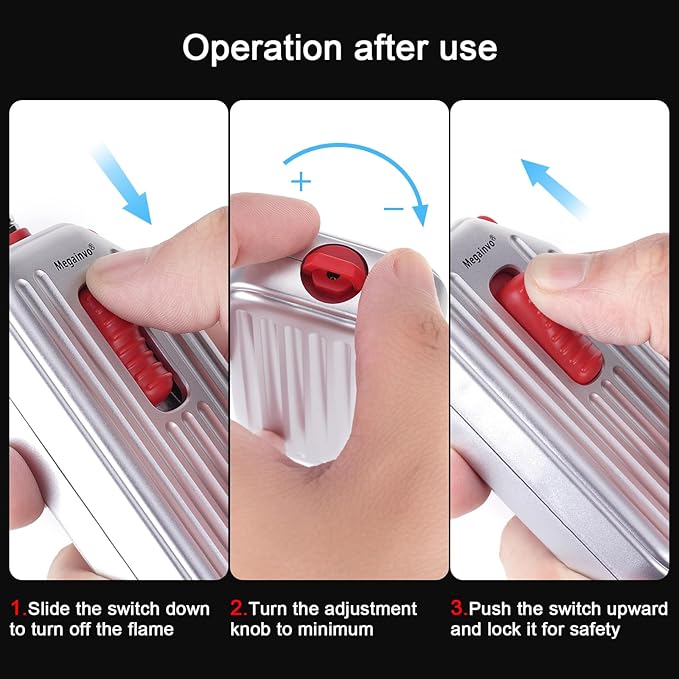 Operation after use

Megainvo®

+

−

Megainvo®

1.Slide the switch down to turn off the flame

2.Turn the adjustment knob to minimum

3.Push the switch upward and lock it for safety