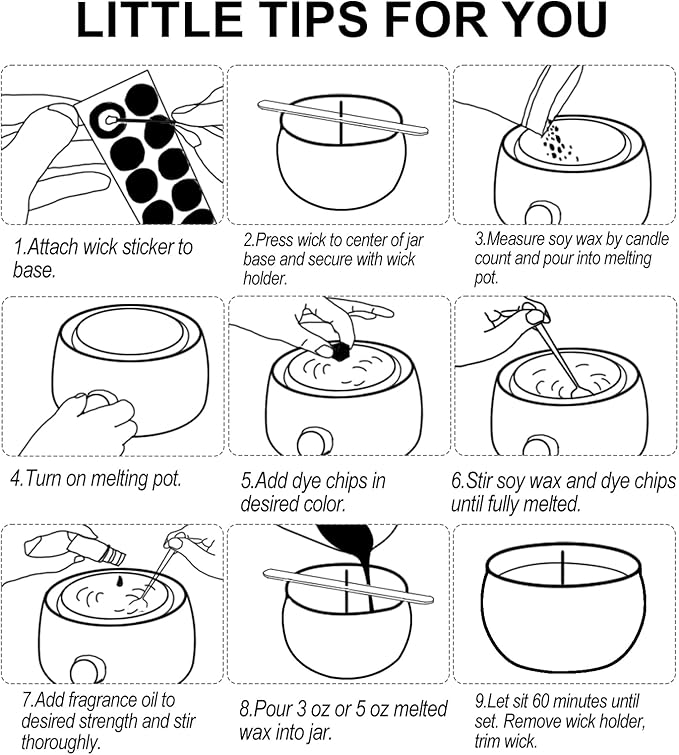 LITTLE TIPS FOR YOU

1.Attach wick sticker to base.

2.Press wick to center of jar base and secure with wick holder.

3.Measure soy wax by candle count and pour into melting pot.

4.Turn on melting pot.

5.Add dye chips in desired color.

6.Stir soy wax and dye chips until fully melted.

7.Add fragrance oil to desired strength and stir thoroughly.

8.Pour 3 oz or 5 oz melted wax into jar.

9.Let sit 60 minutes until set. Remove wick holder, trim wick.