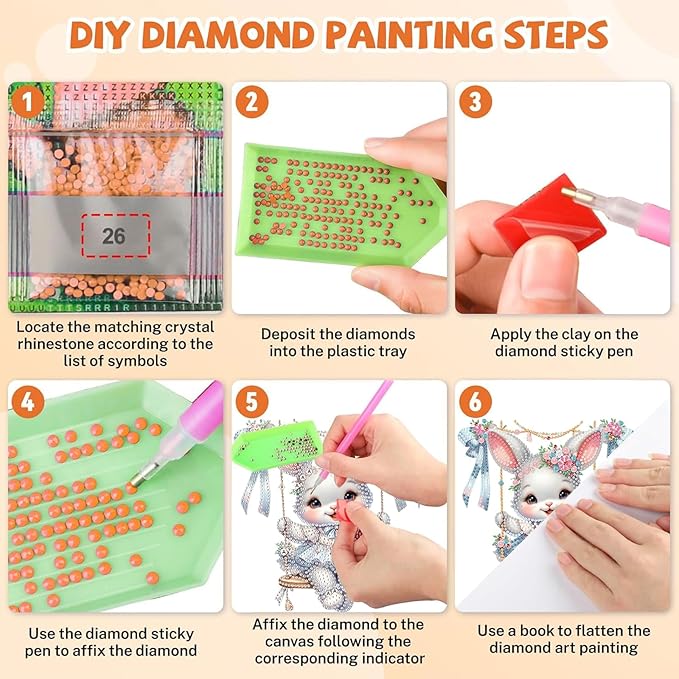 DIY DIAMOND PAINTING STEPS

1

26

Locate the matching crystal rhinestone according to the list of symbols

2

Deposit the diamonds into the plastic tray

3

Apply the clay on the diamond sticky pen

4

Use the diamond sticky pen to affix the diamond

5

Affix the diamond to the canvas following the corresponding indicator

6

Use a book to flatten the diamond art painting