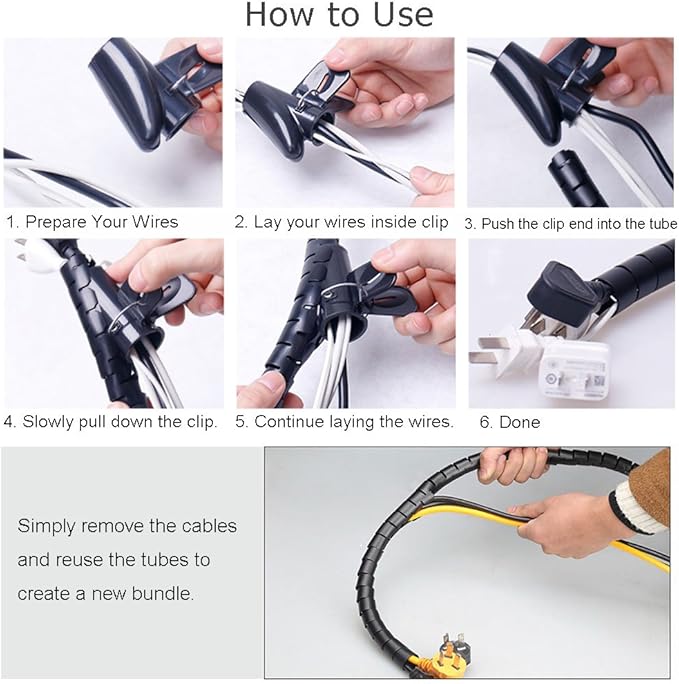 How to Use

1. Prepare Your Wires

2. Lay your wires inside clip

3. Push the clip end into the tube

4. Slowly pull down the clip.

5. Continue laying the wires.

6. Done

Simply remove the cables and reuse the tubes to create a new bundle.