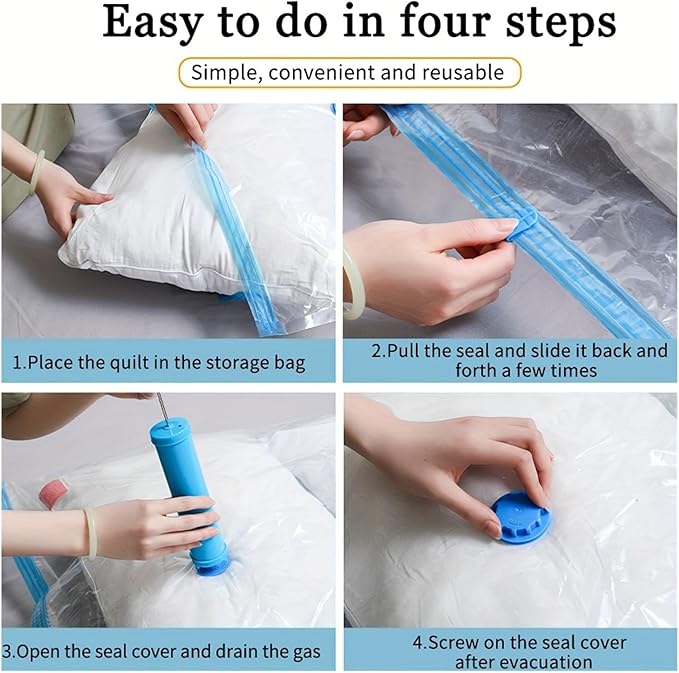 Easy to do in four steps

Simple, convenient and reusable

1.Place the quilt in the storage bag

2.Pull the seal and slide it back and forth a few times

3.Open the seal cover and drain the gas

4.Screw on the seal cover after evacuation