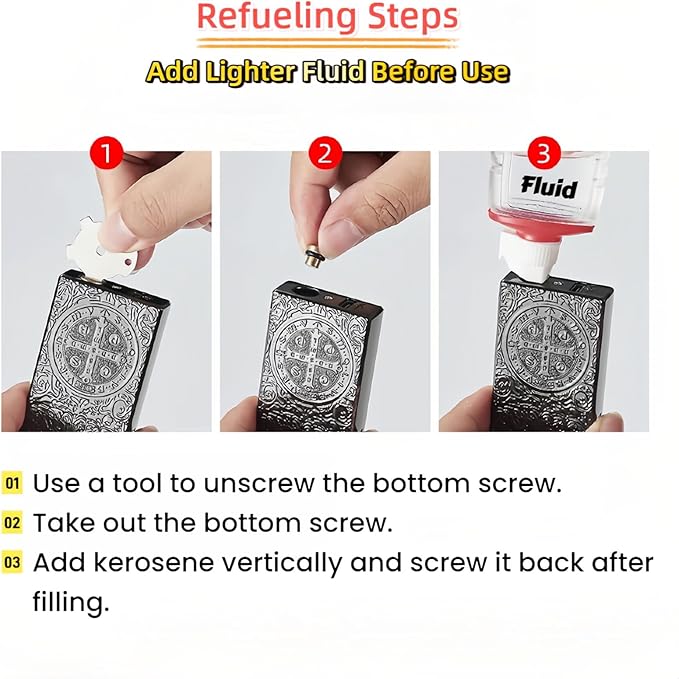 Refueling Steps

Add Lighter Fluid Before Use

1

2

3

Fluid

01 Use a tool to unscrew the bottom screw.

02 Take out the bottom screw.

03 Add kerosene vertically and screw it back after filling.