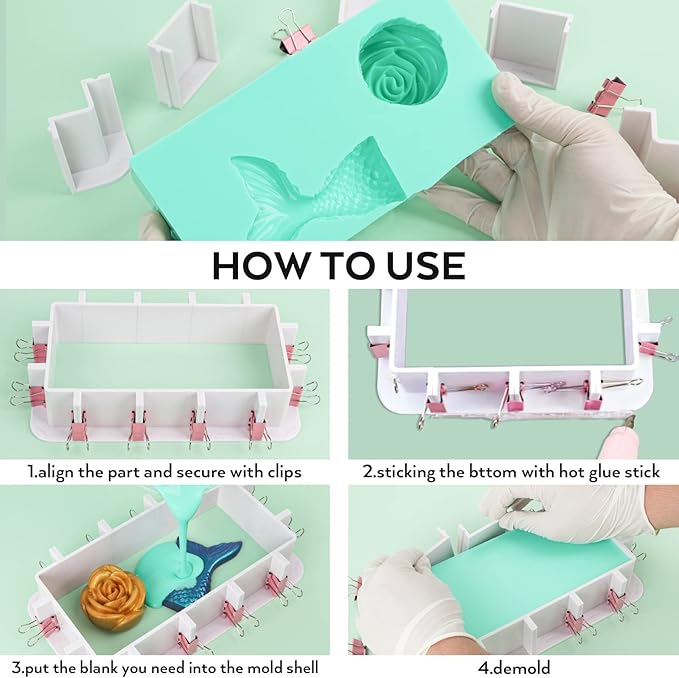 HOW TO USE

1.align the part and secure with clips

2.sticking the bttom with hot glue stick

3.put the blank you need into the mold shell

4.demold