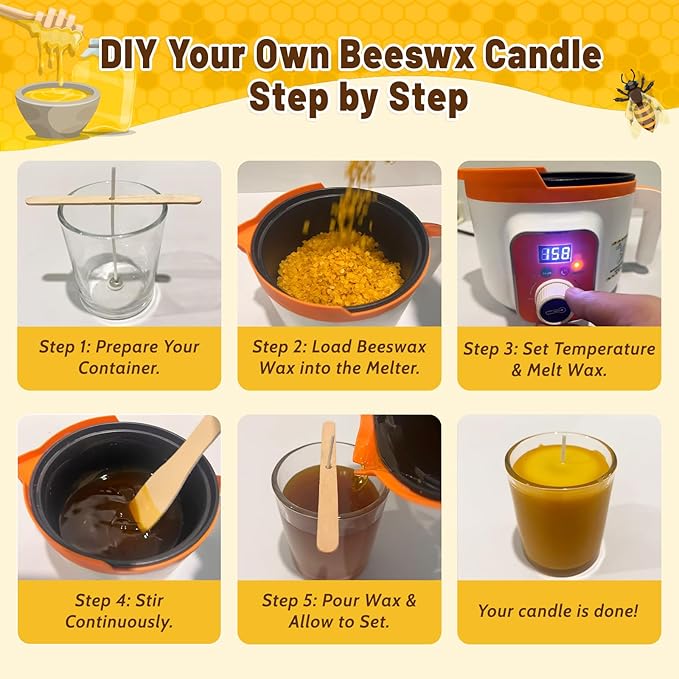 DIY Your Own Beeswx Candle Step by Step

158

Step 1: Prepare Your Container.

Step 2: Load Beeswax Wax into the Melter.

Step 3: Set Temperature & Melt Wax.

Step 4: Stir Continuously.

Step 5: Pour Wax & Allow to Set.

Your candle is done!