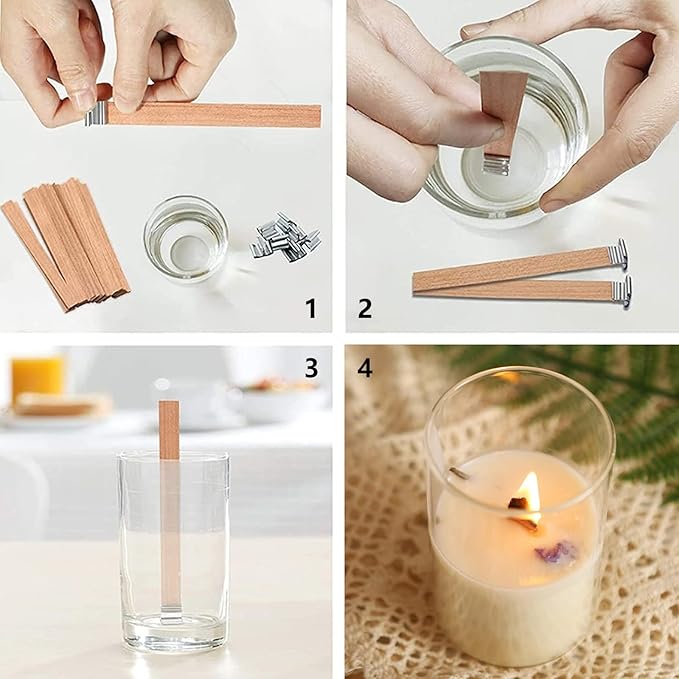 1

2

3

4