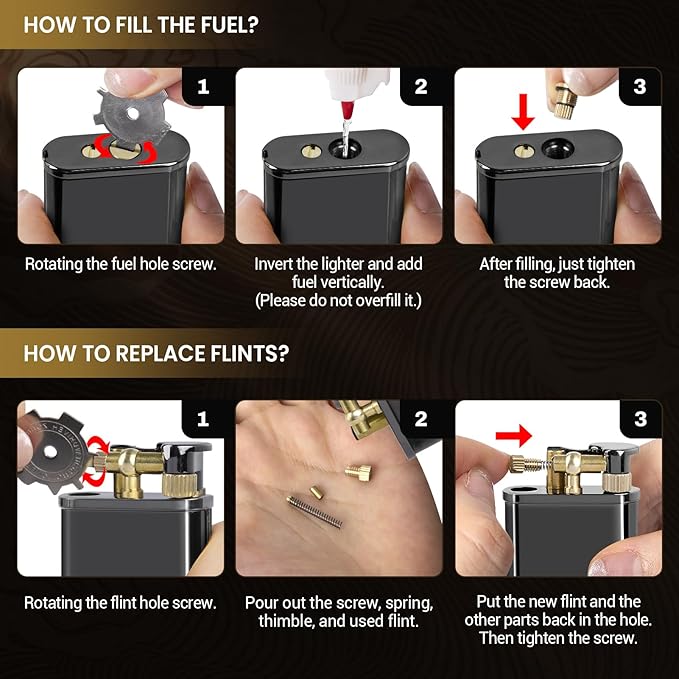 HOW TO FILL THE FUEL?

1

Rotating the fuel hole screw.

2

Invert the lighter and add fuel vertically. (Please do not overfill it.)

3

After filling, just tighten the screw back.

HOW TO REPLACE FLINTS?

1

Rotating the flint hole screw.

2

Pour out the screw, spring, thimble, and used flint.

3

Put the new flint and the other parts back in the hole. Then tighten the screw.