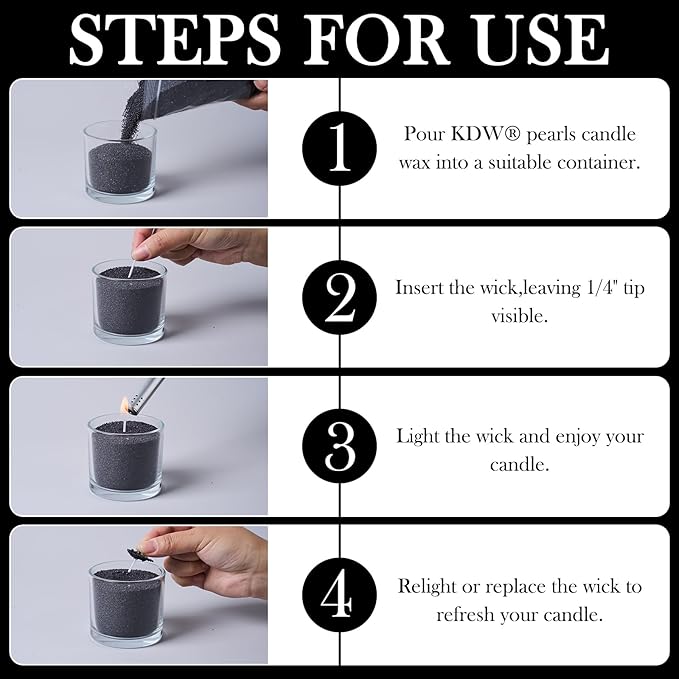 STEPS FOR USE

1

Pour KDW® pearls candle wax into a suitable container.

2

Insert the wick,leaving 1/4" tip visible.

3

Light the wick and enjoy your candle.

4

Relight or replace the wick to refresh your candle.