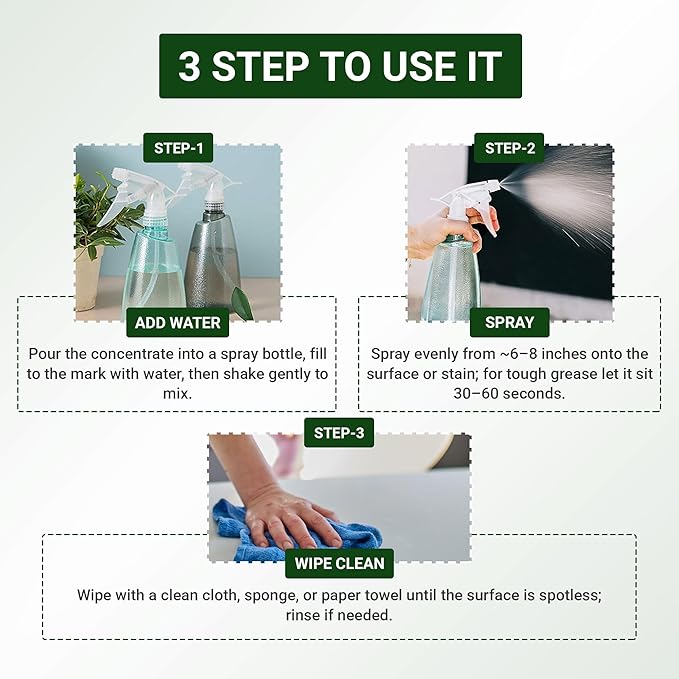 3 STEP TO USE IT

STEP-1

ADD WATER

Pour the concentrate into a spray bottle, fill to the mark with water, then shake gently to mix.

STEP-2

SPRAY

Spray evenly from ~6–8 inches onto the surface or stain; for tough grease let it sit 30–60 seconds.

STEP-3

WIPE CLEAN

Wipe with a clean cloth, sponge, or paper towel until the surface is spotless; rinse if needed.