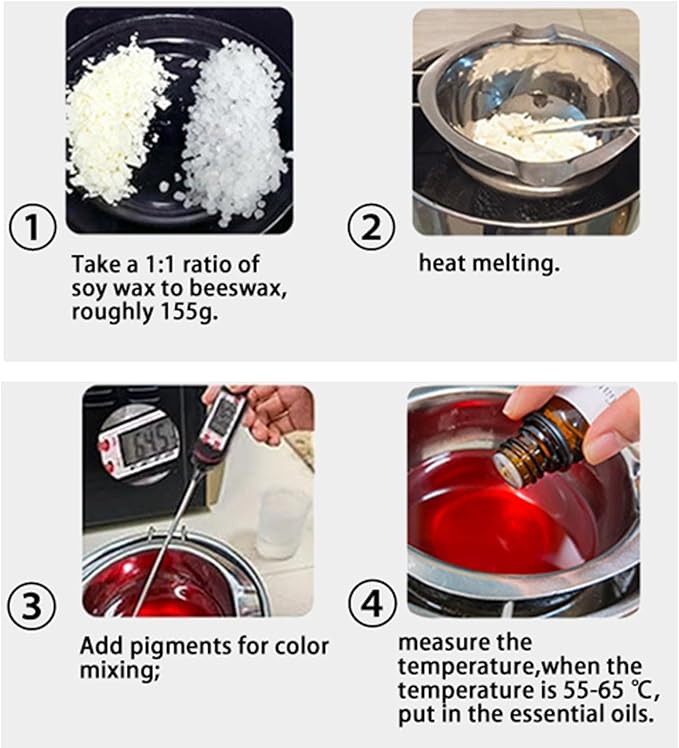 1

Take a 1:1 ratio of soy wax to beeswax, roughly 155g.

2

heat melting.

64.5

3

Add pigments for color mixing;

4

measure the temperature,when the temperature is 55-65 ℃, put in the essential oils.