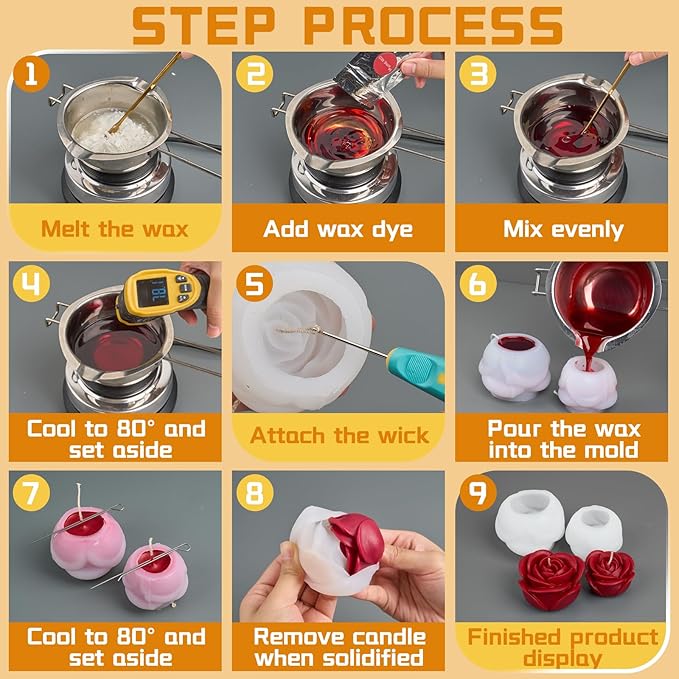 STEP PROCESS

1
Melt the wax

2
Add wax dye

3
Mix evenly

4
78.1
Cool to 80° and set aside

5
Attach the wick

6
Pour the wax into the mold

7
Cool to 80° and set aside

8
Remove candle when solidified

9
Finished product display