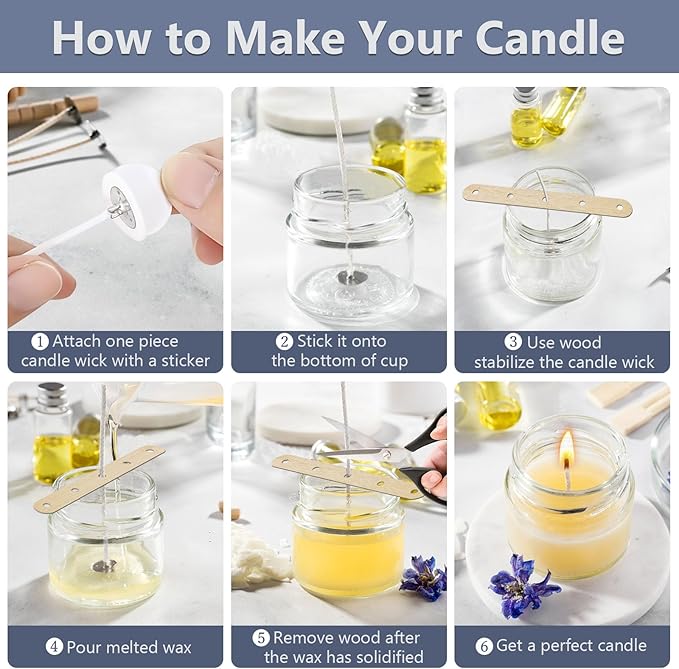 How to Make Your Candle

1 Attach one piece candle wick with a sticker

2 Stick it onto the bottom of cup

3 Use wood stabilize the candle wick

4 Pour melted wax

5 Remove wood after the wax has solidified

6 Get a perfect candle