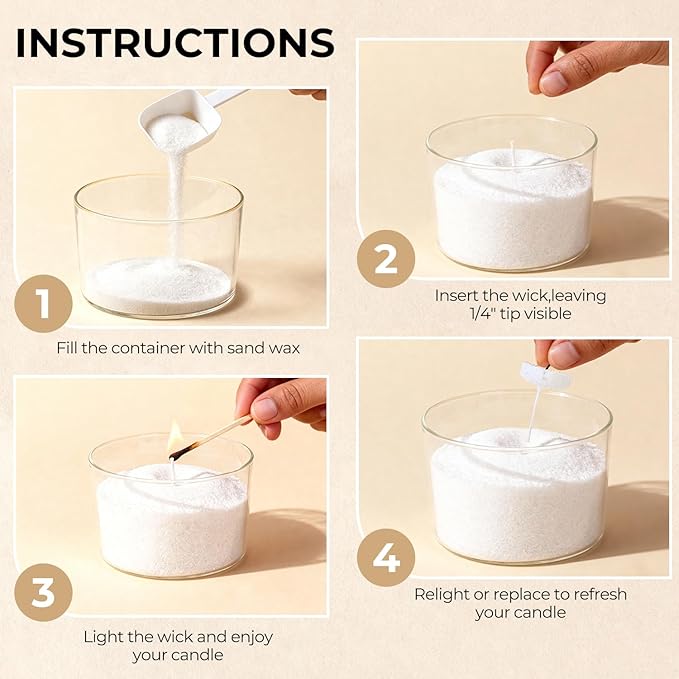 INSTRUCTIONS

1

Fill the container with sand wax

2

Insert the wick,leaving 1/4" tip visible

3

Light the wick and enjoy your candle

4

Relight or replace to refresh your candle