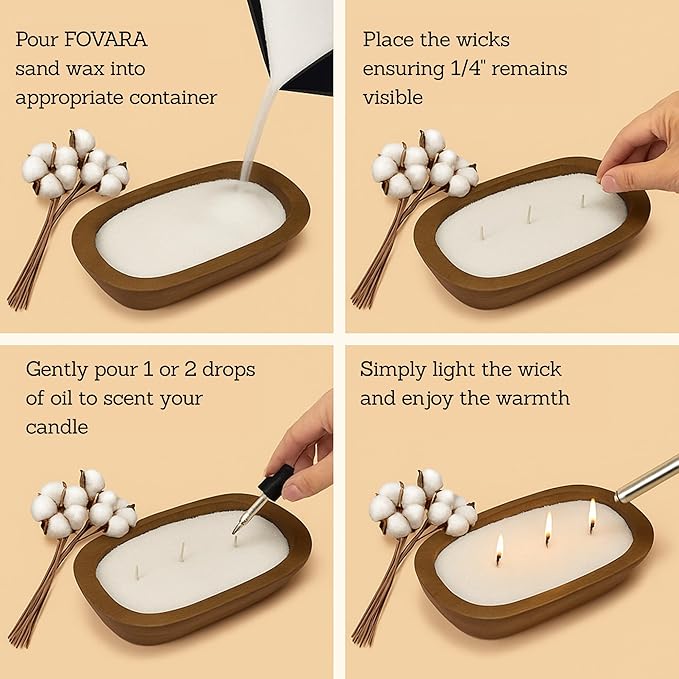 Pour FOVARA sand wax into appropriate container

Place the wicks ensuring 1/4" remains visible

Gently pour 1 or 2 drops of oil to scent your candle

Simply light the wick and enjoy the warmth