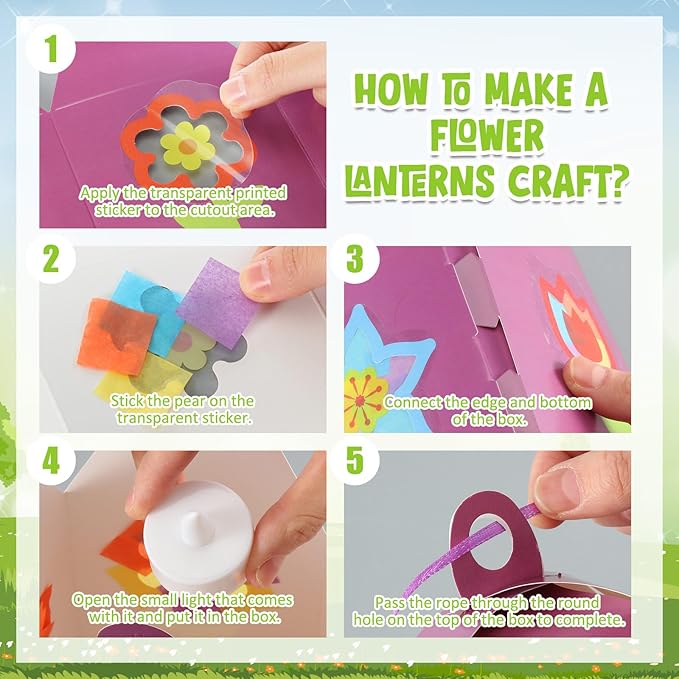 1

Apply the transparent printed sticker to the cutout area.

HOW TO MAKE A FLOWER LANTERNS CRAFT?

2

Stick the pear on the transparent sticker.

3

Connect the edge and bottom of the box.

4

Open the small light that comes with it and put it in the box.

5

Pass the rope through the round hole on the top of the box to complete.