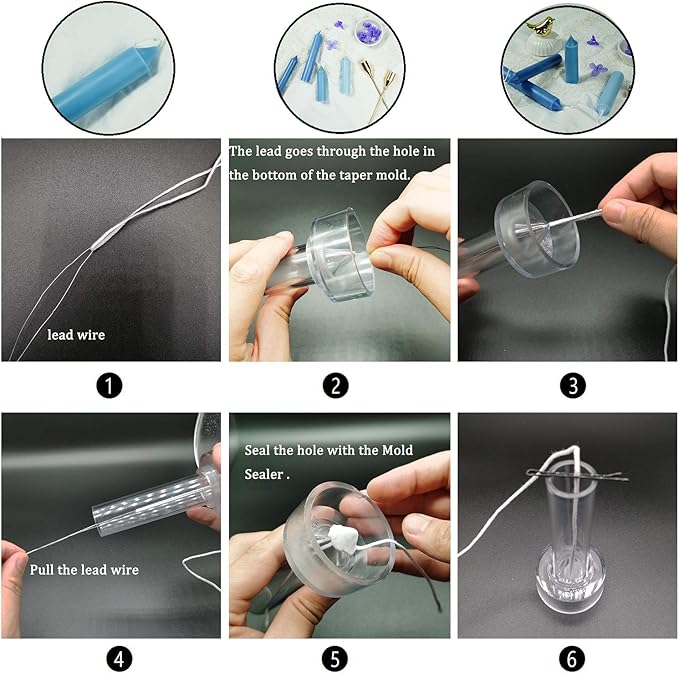 lead wire

1

The lead goes through the hole in the bottom of the taper mold.

2

3

Pull the lead wire

4

Seal the hole with the Mold Sealer .

5

6