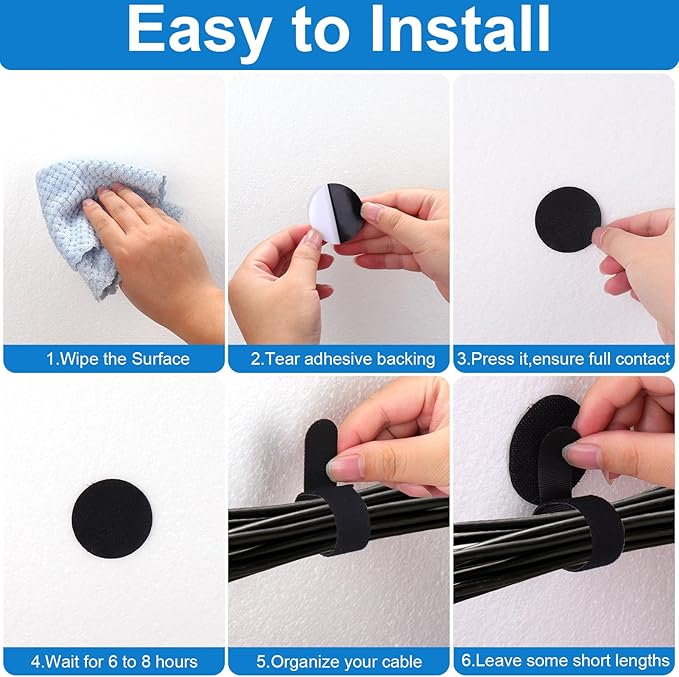 Easy to Install

1.Wipe the Surface

2.Tear adhesive backing

3.Press it,ensure full contact

4.Wait for 6 to 8 hours

5.Organize your cable

6.Leave some short lengths