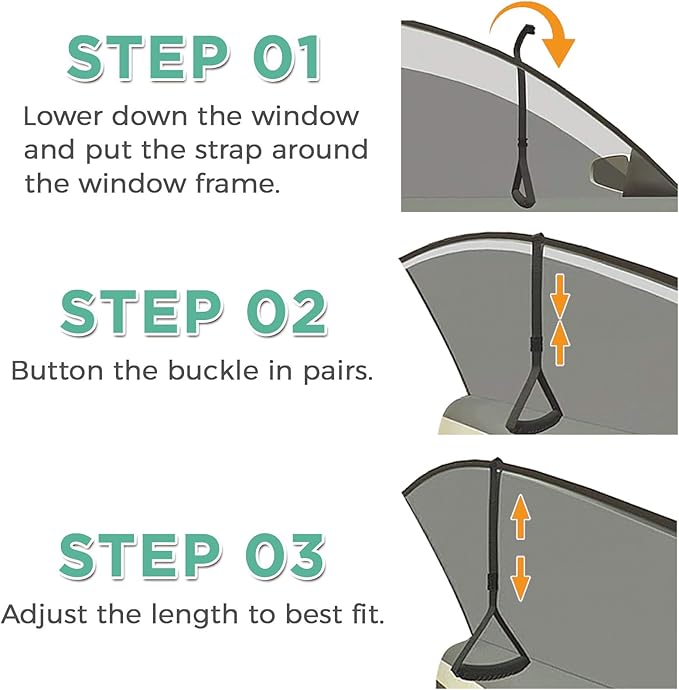 STEP 01

Lower down the window and put the strap around the window frame.

STEP 02

Button the buckle in pairs.

STEP 03

Adjust the length to best fit.