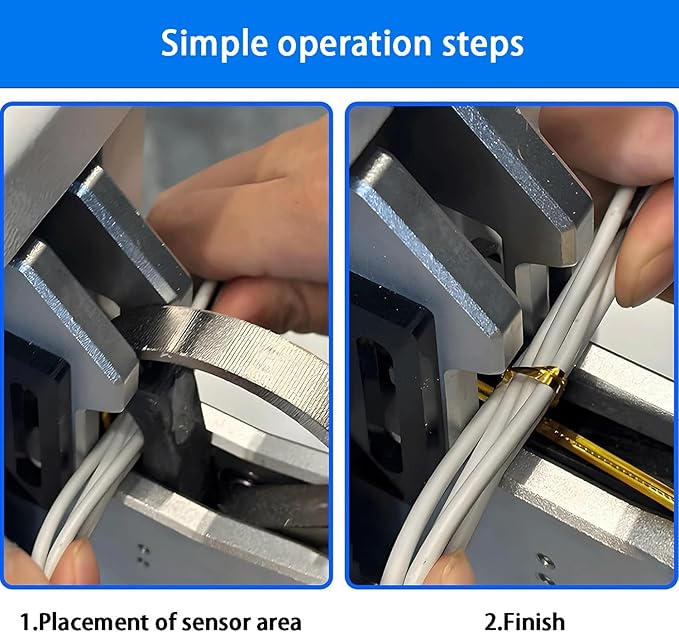 Simple operation steps

1.Placement of sensor area

2.Finish