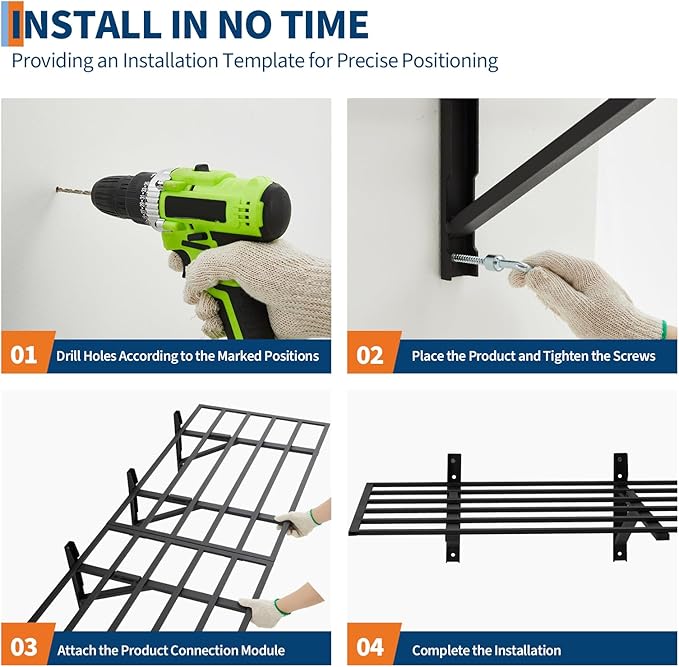 INSTALL IN NO TIME

Providing an Installation Template for Precise Positioning

01 Drill Holes According to the Marked Positions

02 Place the Product and Tighten the Screws

03 Attach the Product Connection Module

04 Complete the Installation