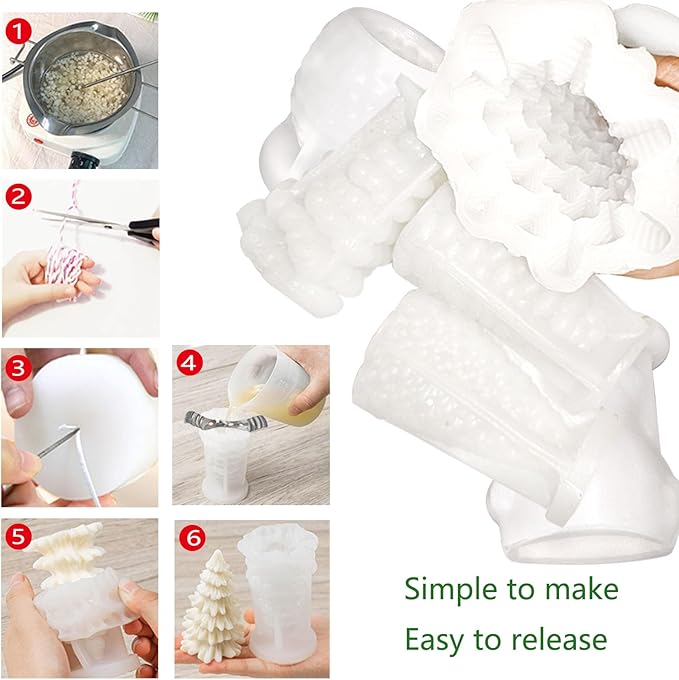 1

2

3

4

5

6

Simple to make

Easy to release