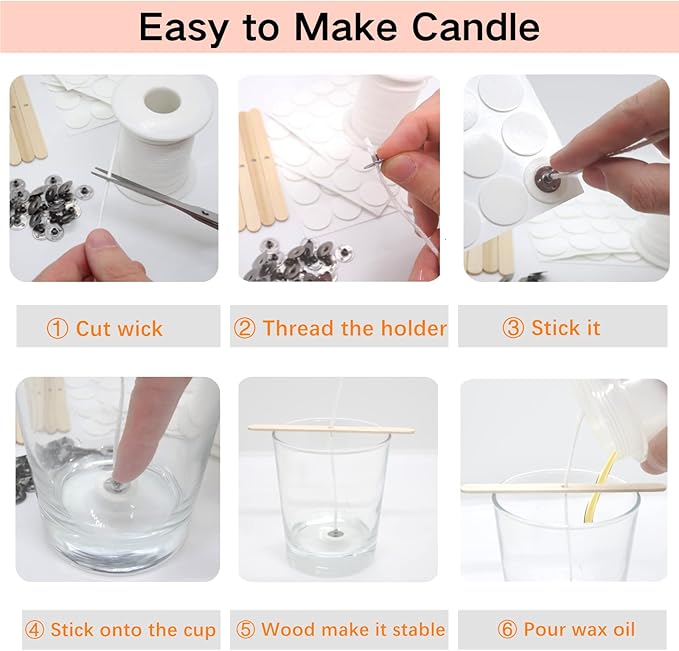 Easy to Make Candle

① Cut wick

② Thread the holder

③ Stick it

④ Stick onto the cup

⑤ Wood make it stable

⑥ Pour wax oil