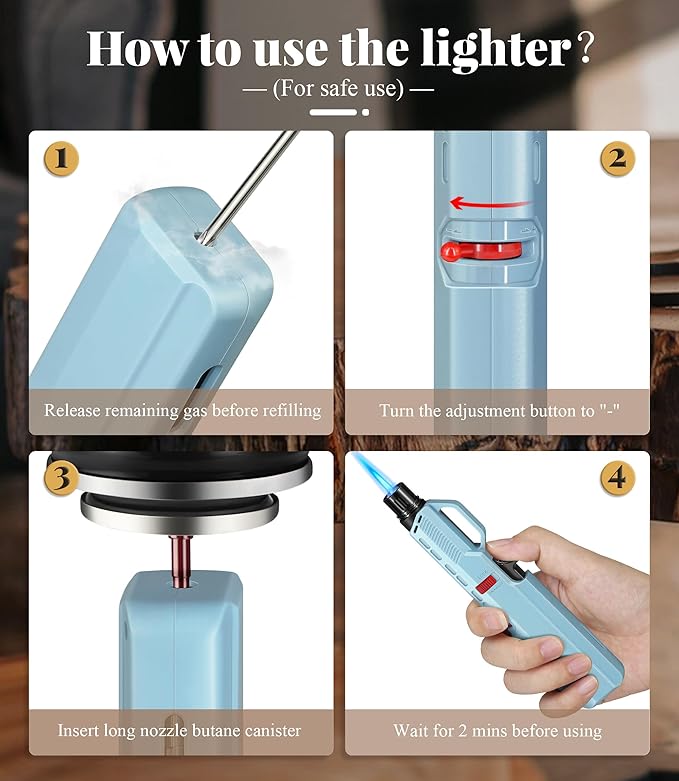 How to use the lighter?
— (For safe use) —

1
Release remaining gas before refilling

2
Turn the adjustment button to "-"

3
Insert long nozzle butane canister

4
Wait for 2 mins before using