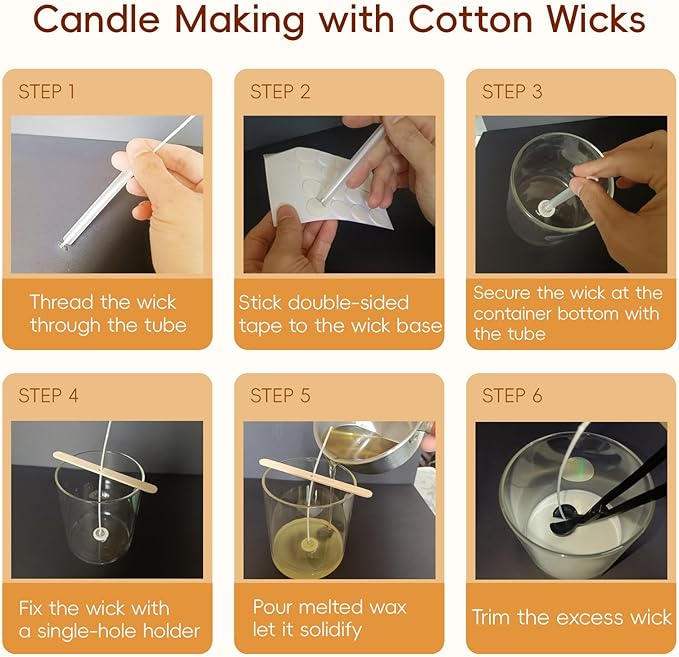 Candle Making with Cotton Wicks

STEP 1

Thread the wick through the tube

STEP 2

Stick double-sided tape to the wick base

STEP 3

Secure the wick at the container bottom with the tube

STEP 4

Fix the wick with a single-hole holder

STEP 5

Pour melted wax let it solidify

STEP 6

Trim the excess wick