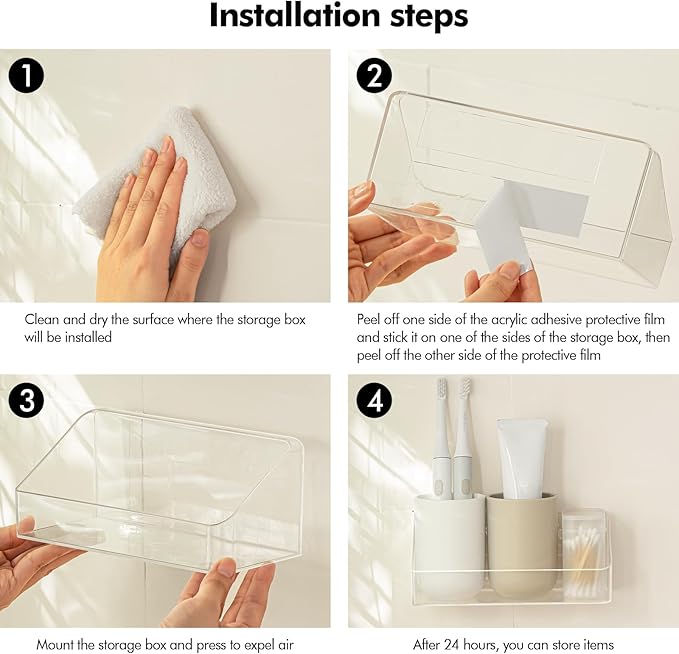 Installation steps

1

Clean and dry the surface where the storage box will be installed

2

Peel off one side of the acrylic adhesive protective film and stick it on one of the sides of the storage box, then peel off the other side of the protective film

3

Mount the storage box and press to expel air

4

After 24 hours, you can store items