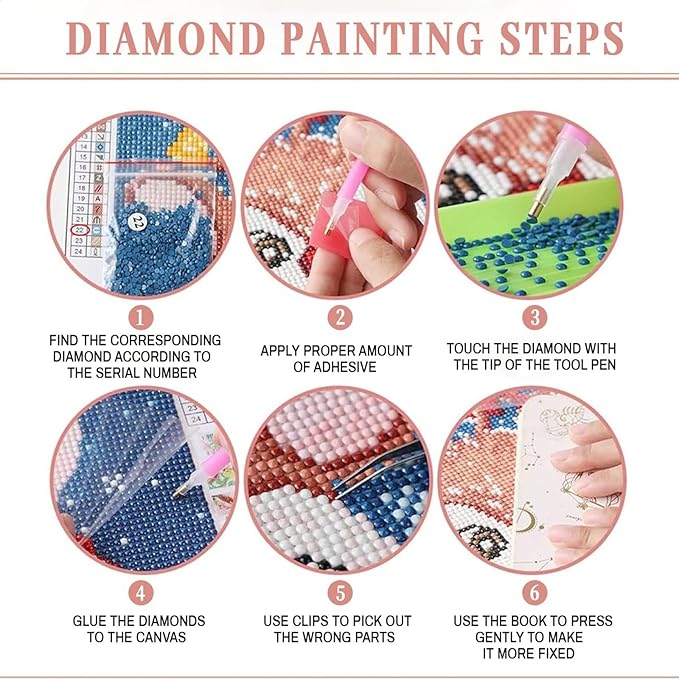 DIAMOND PAINTING STEPS

13
14
15
16
17
18
19
20
21
22
23
24

22

1
FIND THE CORRESPONDING DIAMOND ACCORDING TO THE SERIAL NUMBER

2
APPLY PROPER AMOUNT OF ADHESIVE

3
TOUCH THE DIAMOND WITH THE TIP OF THE TOOL PEN

23
24

4
GLUE THE DIAMONDS TO THE CANVAS

5
USE CLIPS TO PICK OUT THE WRONG PARTS

6
USE THE BOOK TO PRESS GENTLY TO MAKE IT MORE FIXED