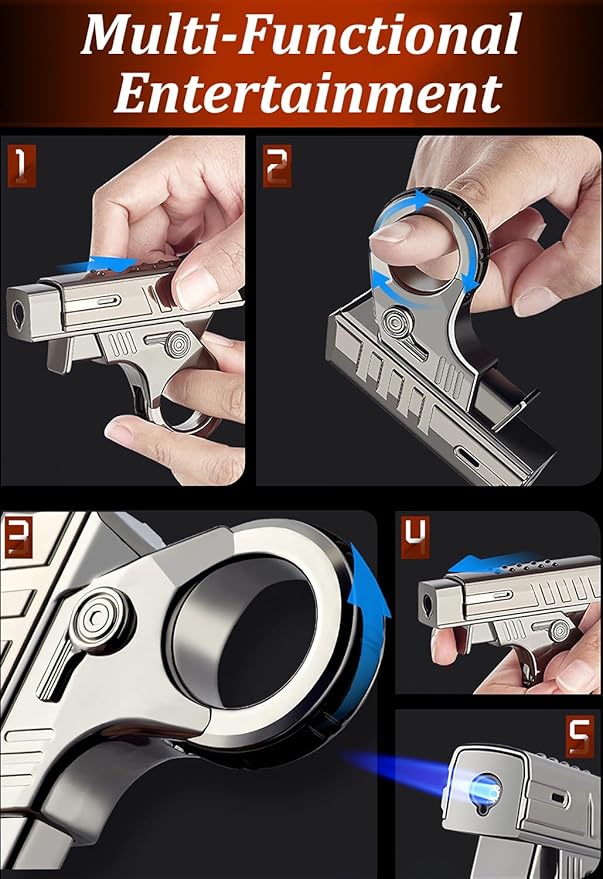 Multi-Functional Entertainment

1

2

3

4

5