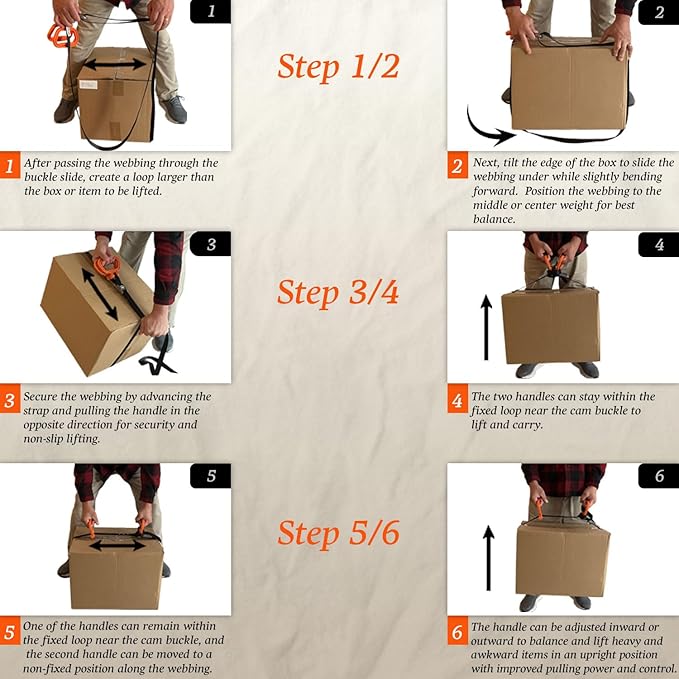 1

Step 1/2

2

1 After passing the webbing through the buckle slide, create a loop larger than the box or item to be lifted.

2 Next, tilt the edge of the box to slide the webbing under while slightly bending forward. Position the webbing to the middle or center weight for best balance.

3

Step 3/4

4

3 Secure the webbing by advancing the strap and pulling the handle in the opposite direction for security and non-slip lifting.

4 The two handles can stay within the fixed loop near the cam buckle to lift and carry.

5

Step 5/6

6

5 One of the handles can remain within the fixed loop near the cam buckle, and the second handle can be moved to a non-fixed position along the webbing.

6 The handle can be adjusted inward or outward to balance and lift heavy and awkward items in an upright position with improved pulling power and control.