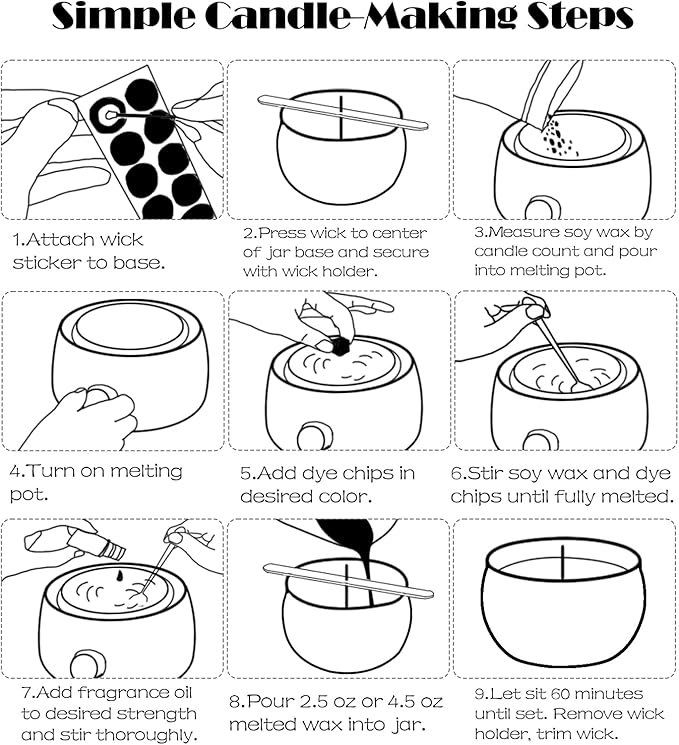 Simple Candle-Making Steps

1.Attach wick sticker to base.

2.Press wick to center of jar base and secure with wick holder.

3.Measure soy wax by candle count and pour into melting pot.

4.Turn on melting pot.

5.Add dye chips in desired color.

6.Stir soy wax and dye chips until fully melted.

7.Add fragrance oil to desired strength and stir thoroughly.

8.Pour 2.5 oz or 4.5 oz melted wax into jar.

9.Let sit 60 minutes until set. Remove wick holder, trim wick.