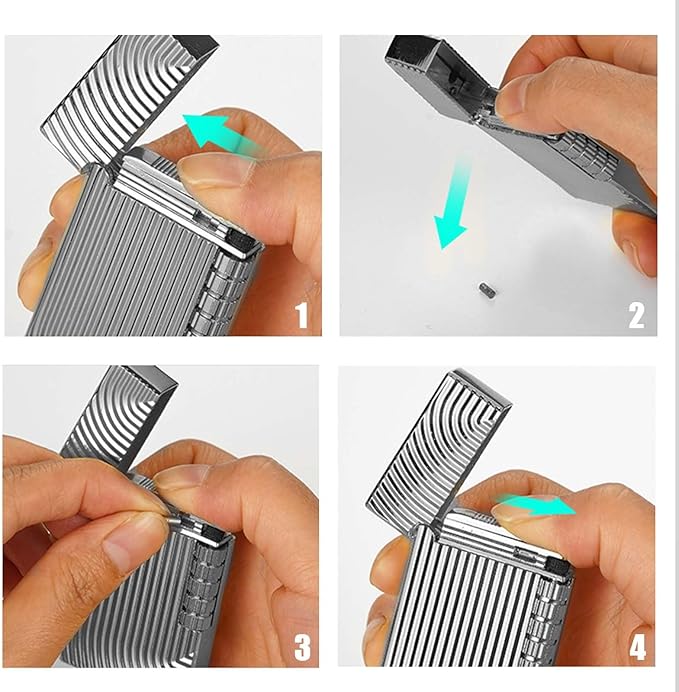 1

2

3

4