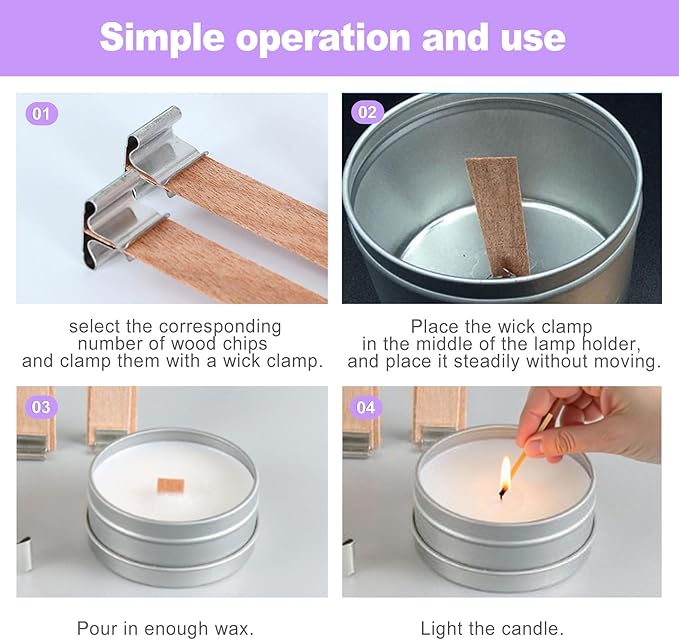 Simple operation and use

01

select the corresponding number of wood chips and clamp them with a wick clamp.

02

Place the wick clamp in the middle of the lamp holder, and place it steadily without moving.

03

Pour in enough wax.

04

Light the candle.