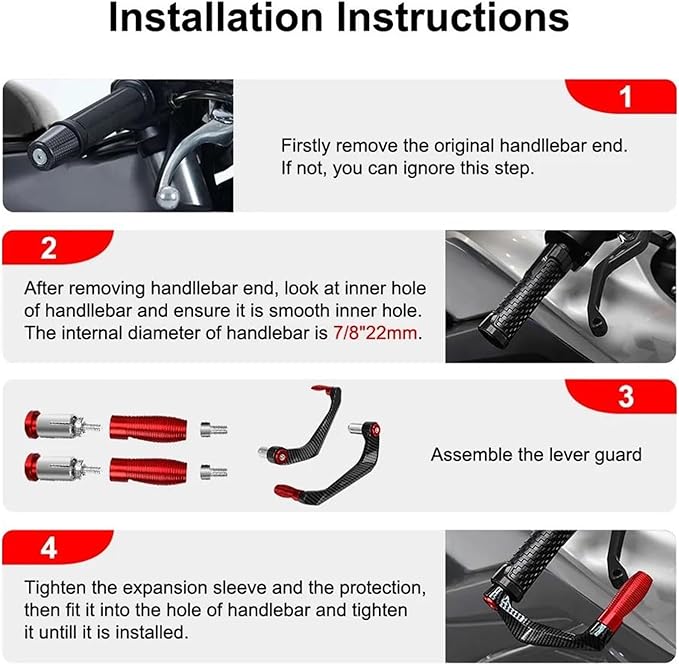 Installation Instructions

1

Firstly remove the original handllebar end. If not, you can ignore this step.

2

After removing handllebar end, look at inner hole of handllebar and ensure it is smooth inner hole. The internal diameter of handlebar is 7/8"22mm.

3

Assemble the lever guard

4

Tighten the expansion sleeve and the protection, then fit it into the hole of handlebar and tighten it untill it is installed.