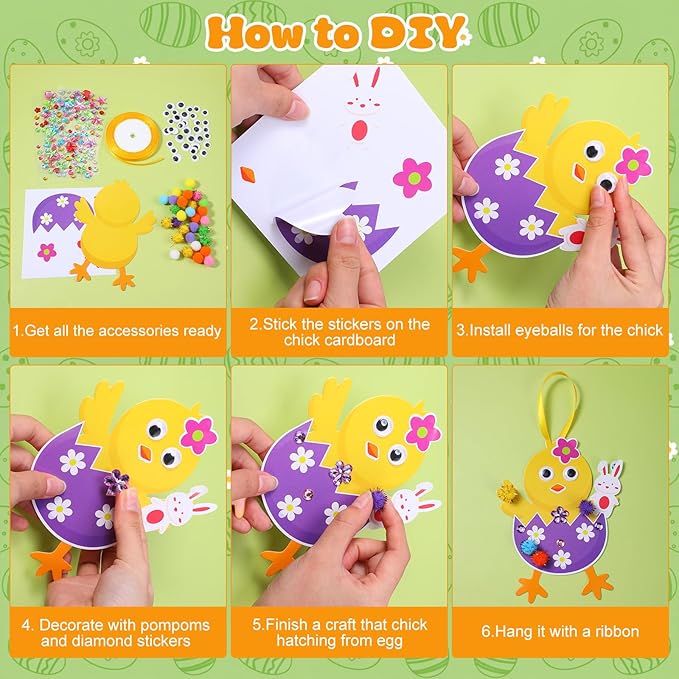 How to DIY

1.Get all the accessories ready

2.Stick the stickers on the chick cardboard

3.Install eyeballs for the chick

4. Decorate with pompoms and diamond stickers

5.Finish a craft that chick hatching from egg

6.Hang it with a ribbon