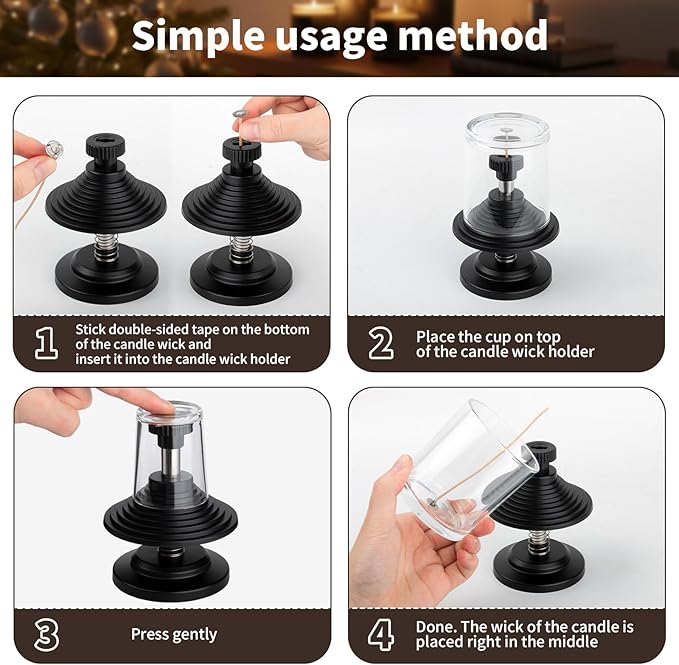 Simple usage method

1 Stick double-sided tape on the bottom of the candle wick and insert it into the candle wick holder

2 Place the cup on top of the candle wick holder

3 Press gently

4 Done. The wick of the candle is placed right in the middle